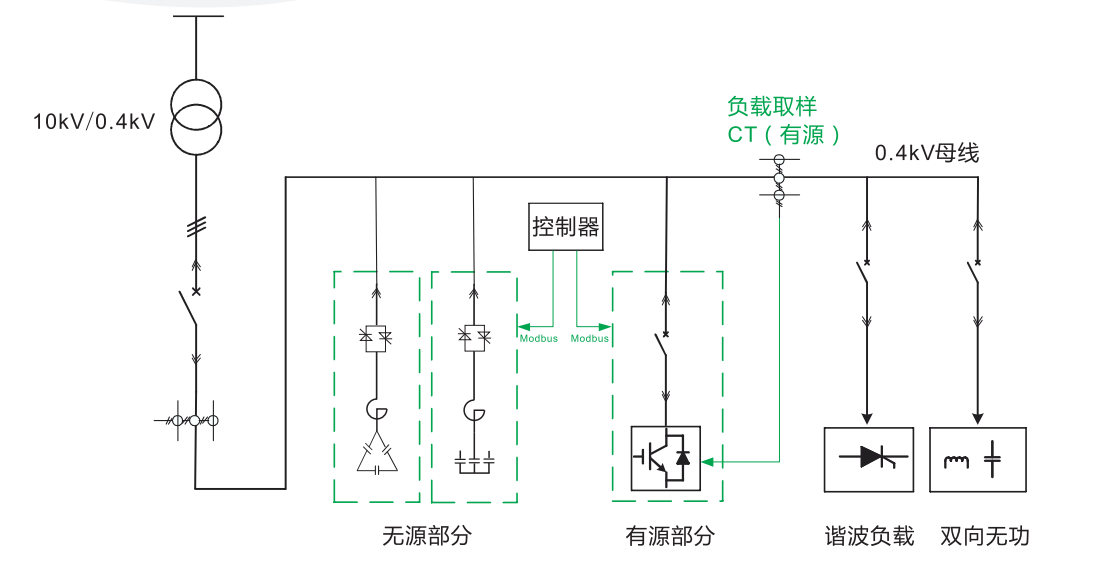 10kV/0.4kV

负载取样
CT（有源）

0.4kV母线

控制器

Modbus

Modbus

无源部分

有源部分

谐波负载

双向无功